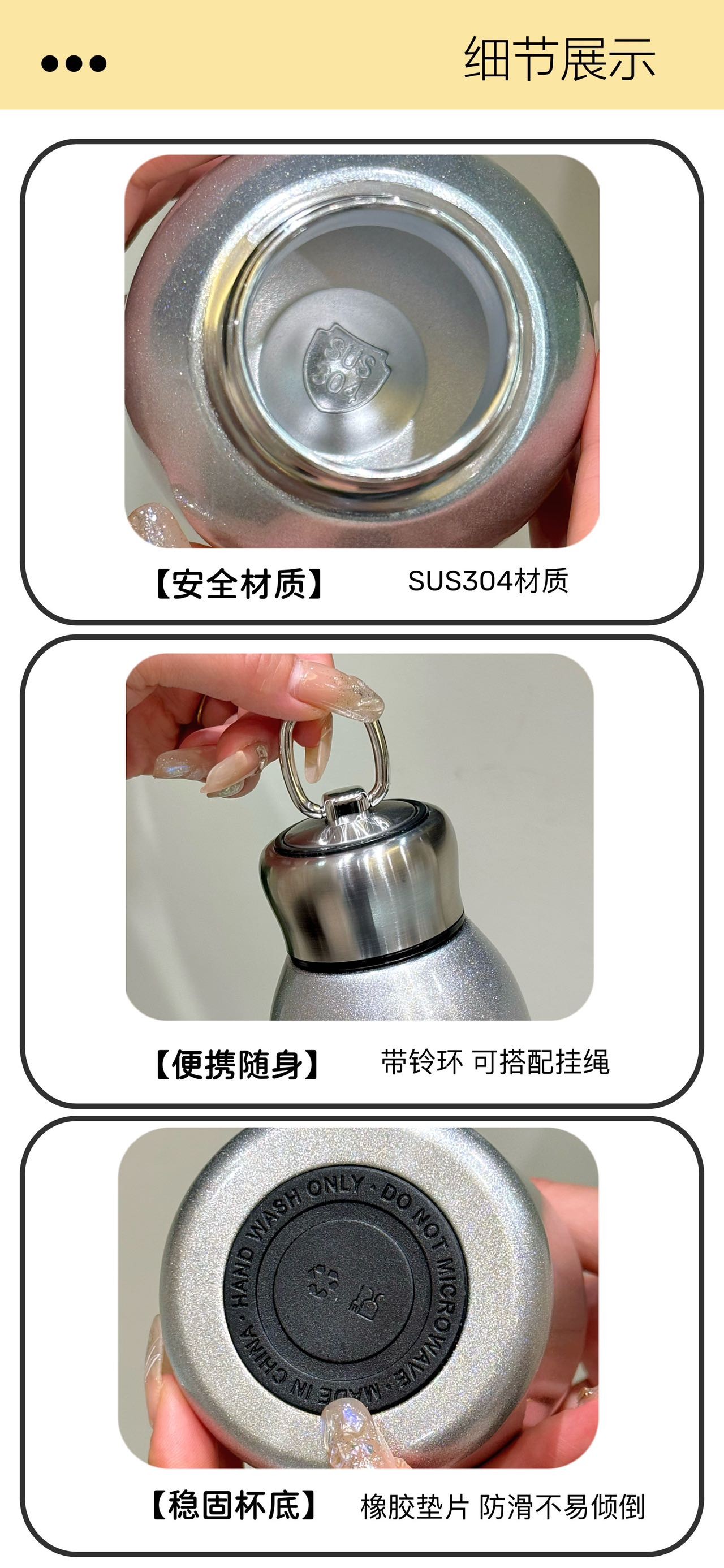 细节展示

SUS 304

【安全材质】 SUS304材质

【便携随身】 带铃环 可搭配挂绳

HAND WASH ONLY · DO NOT MICROWAVE · MADE IN CHINA ·

【稳固杯底】 橡胶垫片 防滑不易倾倒